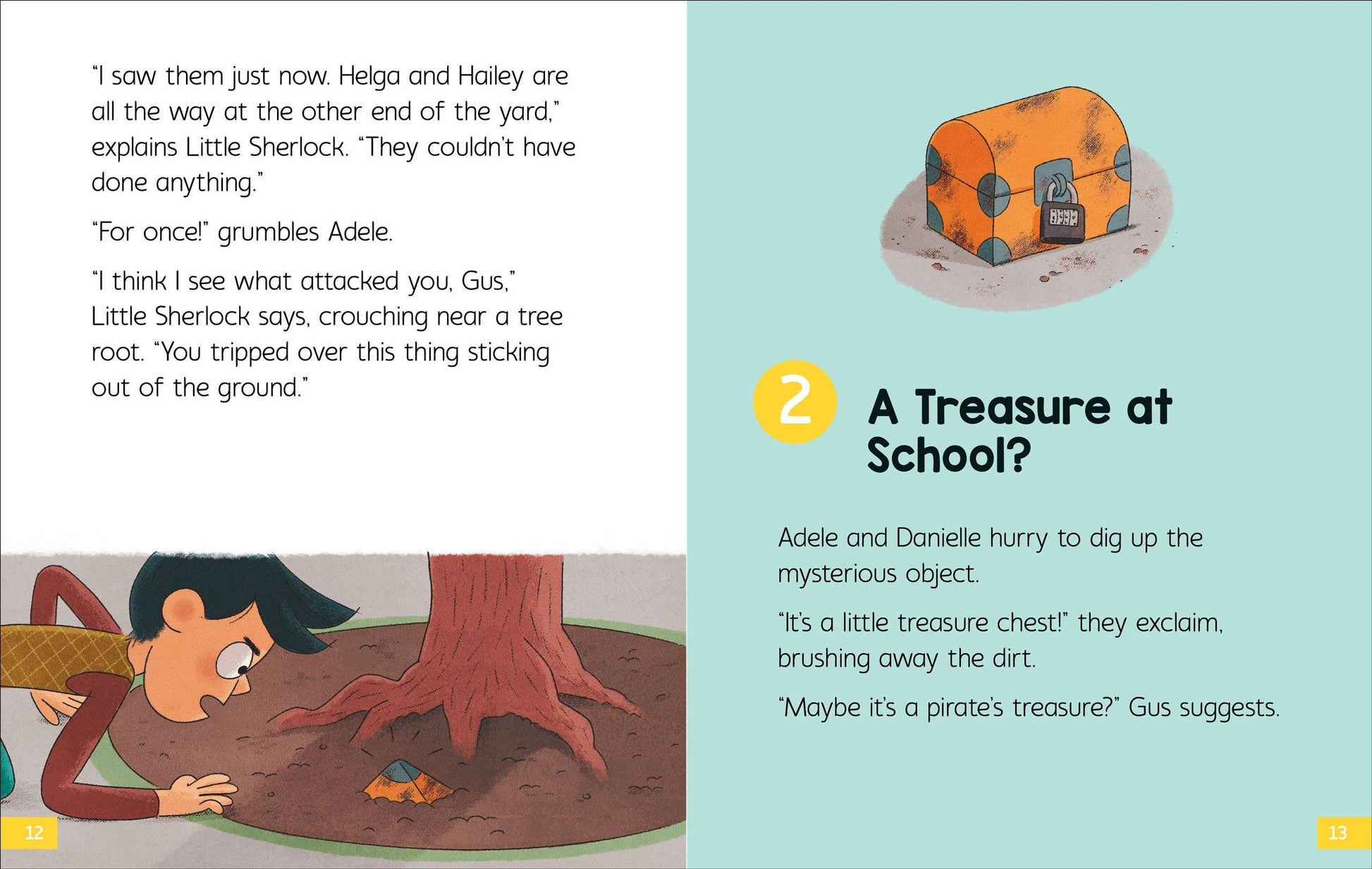 "I saw them just now. Helga and Hailey are all the way at the other end of the yard," explains Little Sherlock. "They couldn't have done anything."

"For once!" grumbles Adele.

"I think I see what attacked you, Gus," Little Sherlock says, crouching near a tree root. "You tripped over this thing sticking out of the ground."

12

2 A Treasure at School?

Adele and Danielle hurry to dig up the mysterious object.

"It's a little treasure chest!" they exclaim, brushing away the dirt.

"Maybe it's a pirate's treasure?" Gus suggests.

13