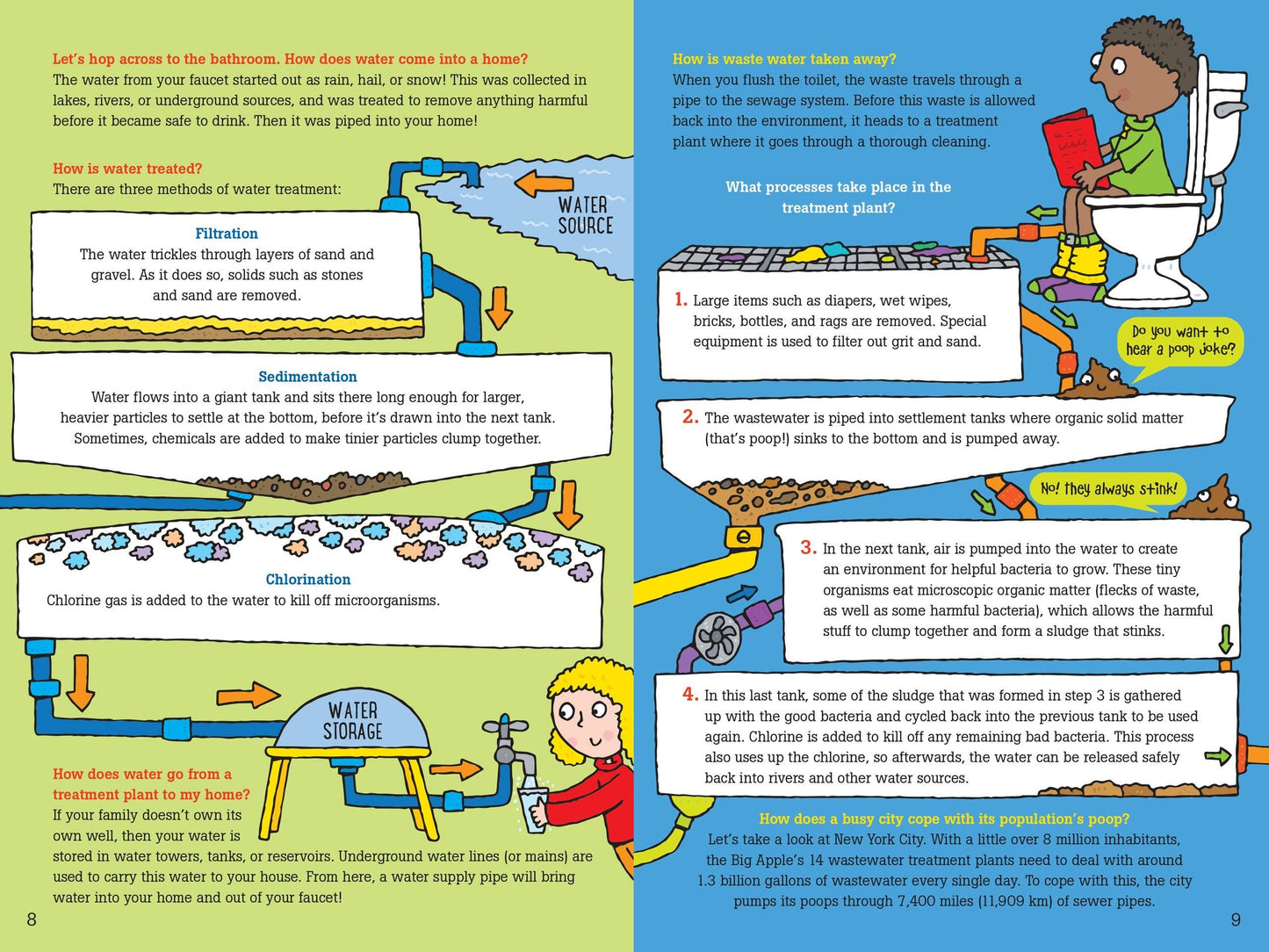 Let's hop across to the bathroom. How does water come into a home?
The water from your faucet started out as rain, hail, or snow! This was collected in lakes, rivers, or underground sources, and was treated to remove anything harmful before it became safe to drink. Then it was piped into your home!

How is water treated?
There are three methods of water treatment:

WATER SOURCE

Filtration
The water trickles through layers of sand and gravel. As it does so, solids such as stones and sand are removed.

Sedimentation
Water flows into a giant tank and sits there long enough for larger, heavier particles to settle at the bottom, before it's drawn into the next tank. Sometimes, chemicals are added to make tinier particles clump together.

Chlorination
Chlorine gas is added to the water to kill off microorganisms.

WATER STORAGE

How does water go from a treatment plant to my home?
If your family doesn't own its own well, then your water is stored in water towers, tanks, or reservoirs. Underground water lines (or mains) are used to carry this water to your house. From here, a water supply pipe will bring water into your home and out of your faucet!

8

How is waste water taken away?
When you flush the toilet, the waste travels through a pipe to the sewage system. Before this waste is allowed back into the environment, it heads to a treatment plant where it goes through a thorough cleaning.

What processes take place in the treatment plant?

1. Large items such as diapers, wet wipes, bricks, bottles, and rags are removed. Special equipment is used to filter out grit and sand.

Do you want to hear a poop joke?

2. The wastewater is piped into settlement tanks where organic solid matter (that's poop!) sinks to the bottom and is pumped away.

No! they always stink!

3. In the next tank, air is pumped into the water to create an environment for helpful bacteria to grow. These tiny organisms eat microscopic organic matter (flecks of waste, as well as some harmful bacteria), which allows the harmful stuff to clump together and form a sludge that stinks.

4. In this last tank, some of the sludge that was formed in step 3 is gathered up with the good bacteria and cycled back into the previous tank to be used again. Chlorine is added to kill off any remaining bad bacteria. This process also uses up the chlorine, so afterwards, the water can be released safely back into rivers and other water sources.

How does a busy city cope with its population's poop?
Let's take a look at New York City. With a little over 8 million inhabitants, the Big Apple's 14 wastewater treatment plants need to deal with around 1.3 billion gallons of wastewater every single day. To cope with this, the city pumps its poops through 7,400 miles (11,909 km) of sewer pipes.

9