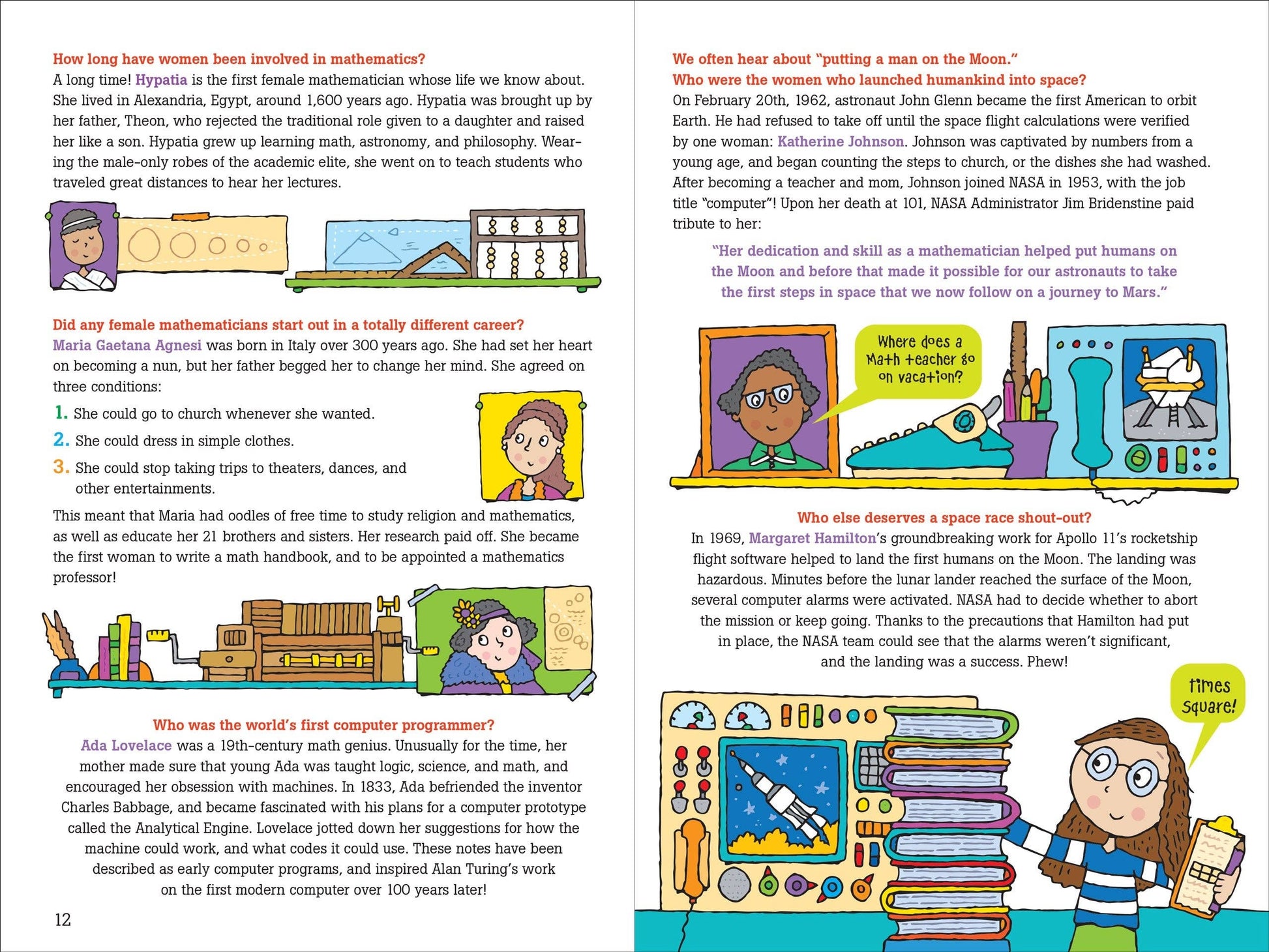 How long have women been involved in mathematics?
A long time! Hypatia is the first female mathematician whose life we know about. She lived in Alexandria, Egypt, around 1,600 years ago. Hypatia was brought up by her father, Theon, who rejected the traditional role given to a daughter and raised her like a son. Hypatia grew up learning math, astronomy, and philosophy. Wearing the male-only robes of the academic elite, she went on to teach students who traveled great distances to hear her lectures.

Did any female mathematicians start out in a totally different career?
Maria Gaetana Agnesi was born in Italy over 300 years ago. She had set her heart on becoming a nun, but her father begged her to change her mind. She agreed on three conditions:

1. She could go to church whenever she wanted.
2. She could dress in simple clothes.
3. She could stop taking trips to theaters, dances, and other entertainments.

This meant that Maria had oodles of free time to study religion and mathematics, as well as educate her 21 brothers and sisters. Her research paid off. She became the first woman to write a math handbook, and to be appointed a mathematics professor!

Who was the world's first computer programmer?
Ada Lovelace was a 19th-century math genius. Unusually for the time, her mother made sure that young Ada was taught logic, science, and math, and encouraged her obsession with machines. In 1833, Ada befriended the inventor Charles Babbage, and became fascinated with his plans for a computer prototype called the Analytical Engine. Lovelace jotted down her suggestions for how the machine could work, and what codes it could use. These notes have been described as early computer programs, and inspired Alan Turing's work on the first modern computer over 100 years later!

12

We often hear about "putting a man on the Moon."
Who were the women who launched humankind into space?
On February 20th, 1962, astronaut John Glenn became the first American to orbit Earth. He had refused to take off until the space flight calculations were verified by one woman: Katherine Johnson. Johnson was captivated by numbers from a young age, and began counting the steps to church, or the dishes she had washed. After becoming a teacher and mom, Johnson joined NASA in 1953, with the job title "computer"! Upon her death at 101, NASA Administrator Jim Bridenstine paid tribute to her:

"Her dedication and skill as a mathematician helped put humans on the Moon and before that made it possible for our astronauts to take the first steps in space that we now follow on a journey to Mars."

Where does a Math teacher go on vacation?

Who else deserves a space race shout-out?
In 1969, Margaret Hamilton's groundbreaking work for Apollo 11's rocketship flight software helped to land the first humans on the Moon. The landing was hazardous. Minutes before the lunar lander reached the surface of the Moon, several computer alarms were activated. NASA had to decide whether to abort the mission or keep going. Thanks to the precautions that Hamilton had put in place, the NASA team could see that the alarms weren't significant, and the landing was a success. Phew!

Times Square!