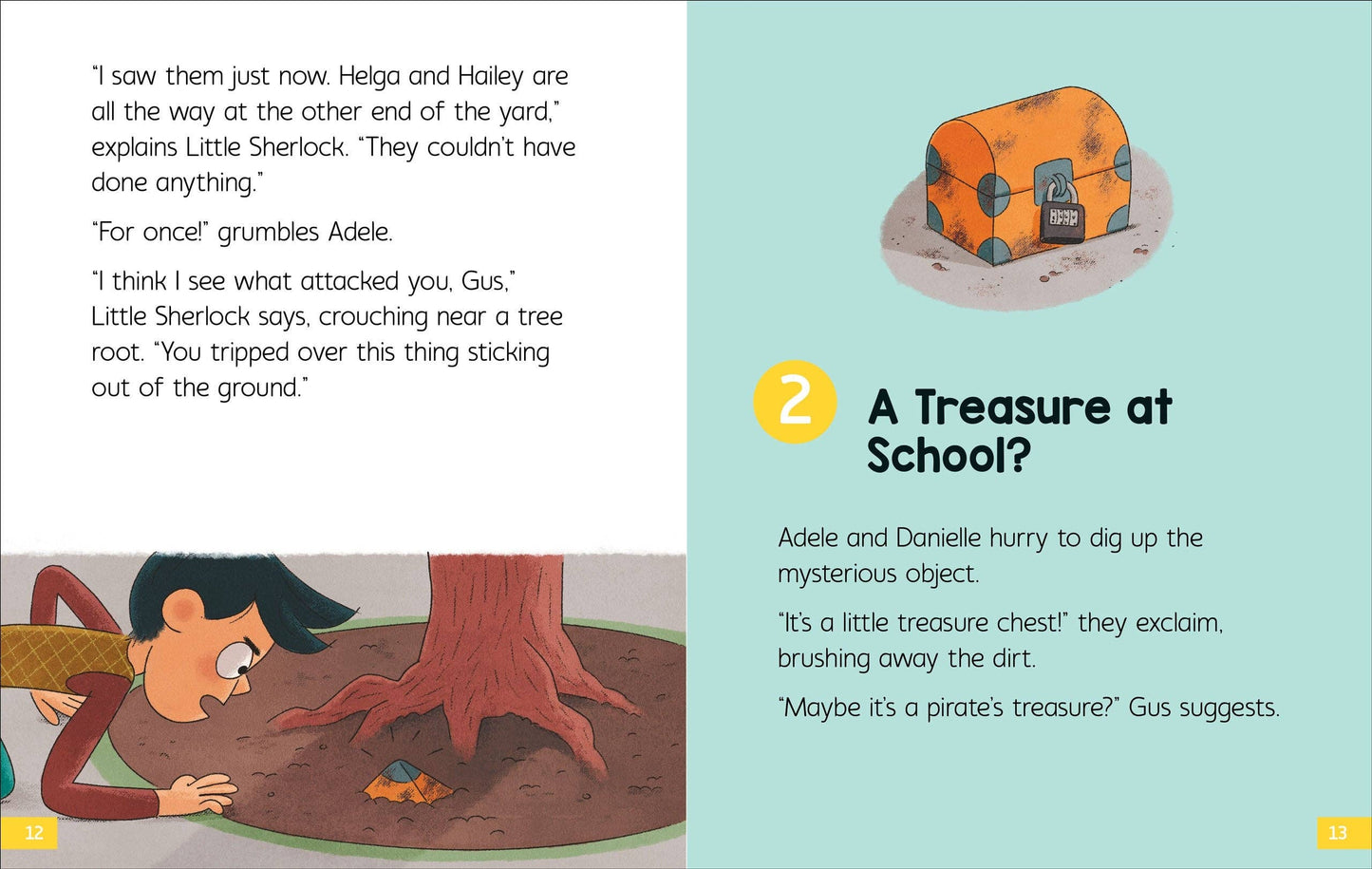 "I saw them just now. Helga and Hailey are all the way at the other end of the yard," explains Little Sherlock. "They couldn't have done anything."

"For once!" grumbles Adele.

"I think I see what attacked you, Gus," Little Sherlock says, crouching near a tree root. "You tripped over this thing sticking out of the ground."

12

2 A Treasure at School?

Adele and Danielle hurry to dig up the mysterious object.

"It's a little treasure chest!" they exclaim, brushing away the dirt.

"Maybe it's a pirate's treasure?" Gus suggests.

13